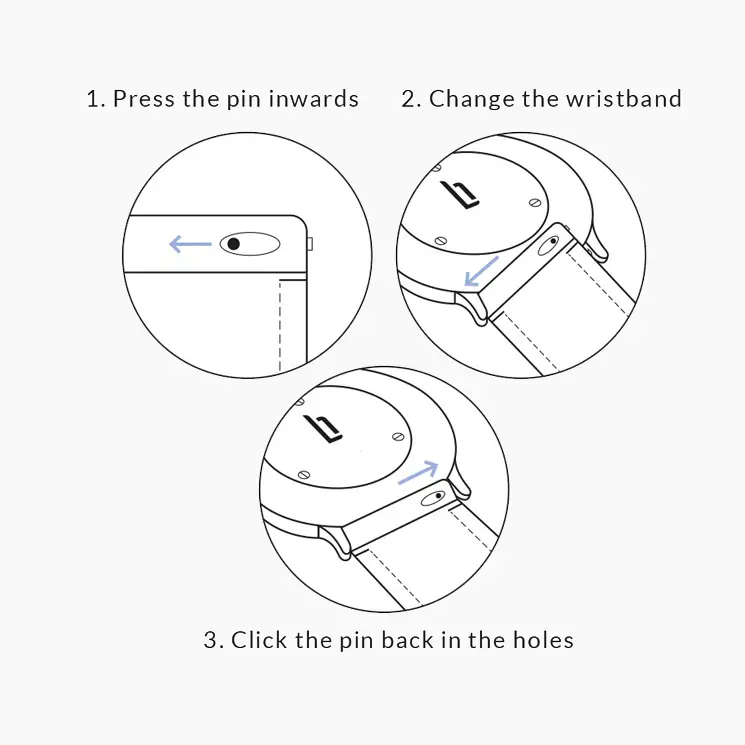 1. Press the pin inwards

2. Change the wristband

3. Click the pin back in the holes